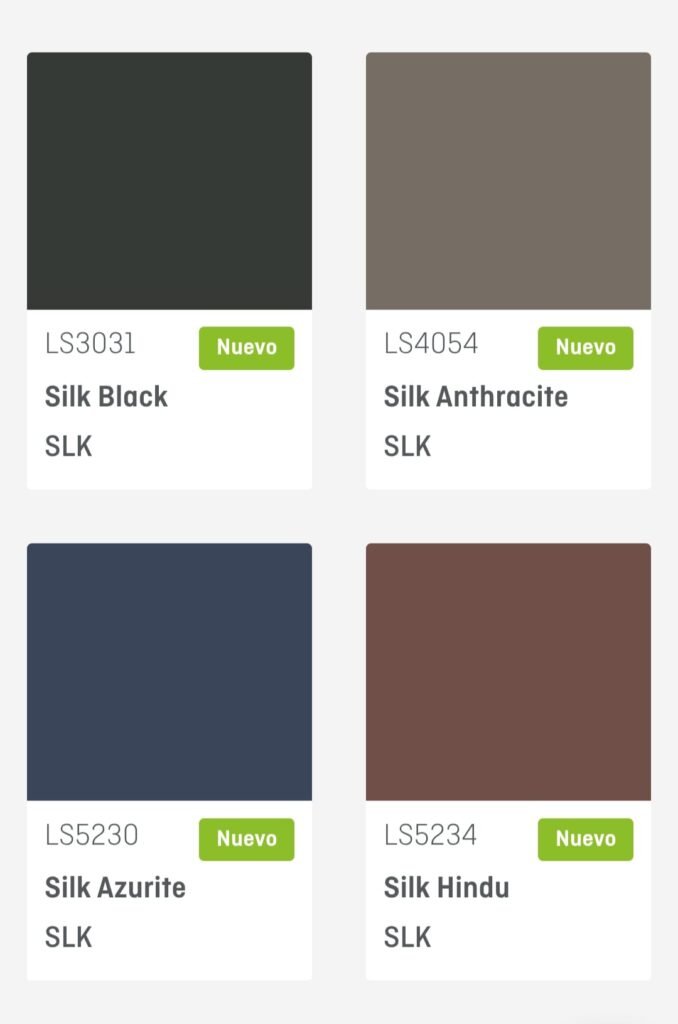 LS3031 Nuevo
Silk Black
SLK

LS4054 Nuevo
Silk Anthracite
SLK

LS5230 Nuevo
Silk Azurite
SLK

LS5234 Nuevo
Silk Hindu
SLK