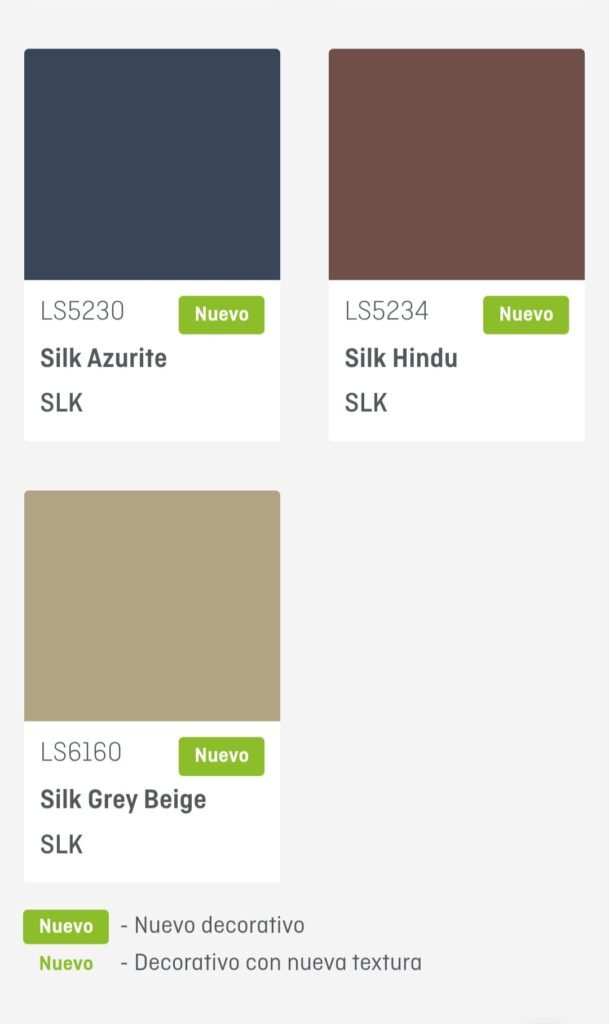 LS5230 Nuevo
Silk Azurite
SLK

LS5234 Nuevo
Silk Hindu
SLK

LS6160 Nuevo
Silk Grey Beige
SLK

Nuevo - Nuevo decorativo
Nuevo - Decorativo con nueva textura