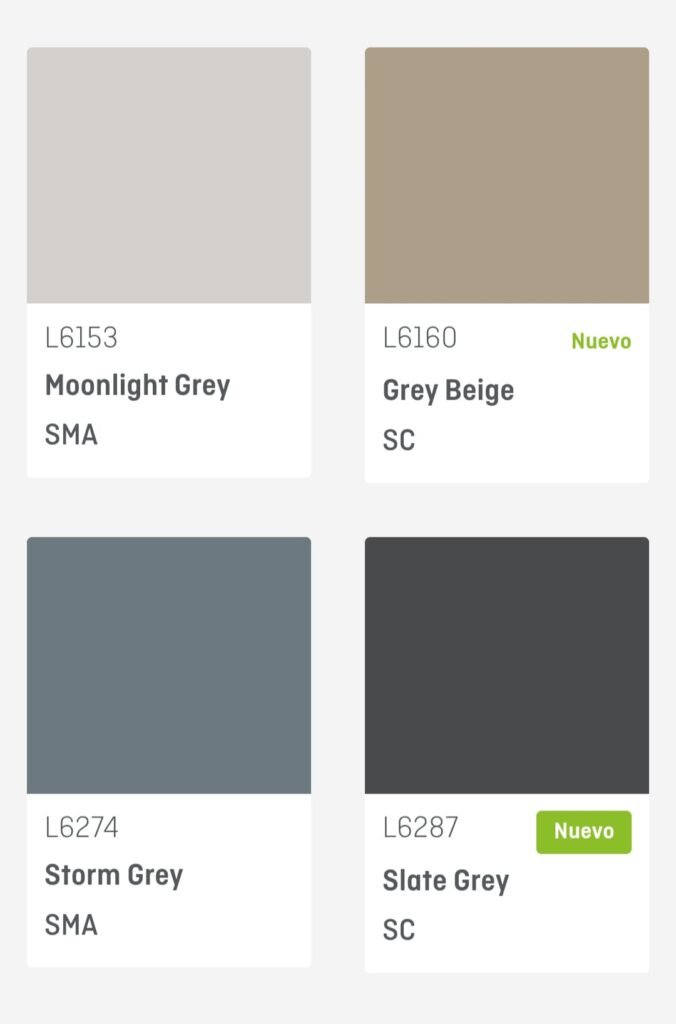 L6153
Moonlight Grey
SMA

L6160 Nuevo
Grey Beige
SC

L6274
Storm Grey
SMA

L6287 Nuevo
Slate Grey
SC